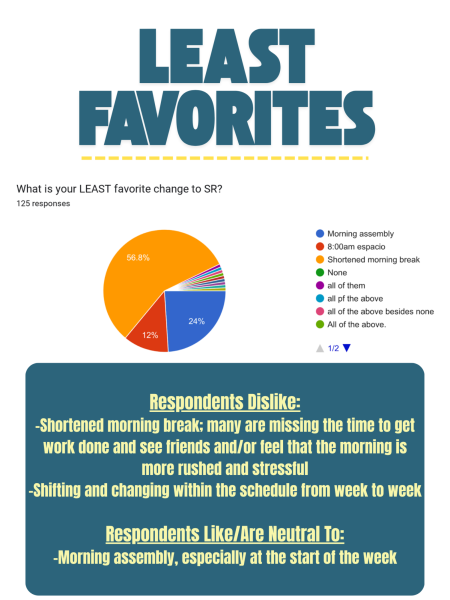 LEAST FAVORITES

What is your LEAST favorite change to SR?
125 responses

56.8%
12%
24%

Morning assembly
8:00am espacio
Shortened morning break
None
all of them
all pf the above
all of the above besides none
All of the above.

1/2

Respondents Dislike:
-Shortened morning break; many are missing the time to get work done and see friends and/or feel that the morning is more rushed and stressful
-Shifting and changing within the schedule from week to week

Respondents Like/Are Neutral To:
-Morning assembly, especially at the start of the week